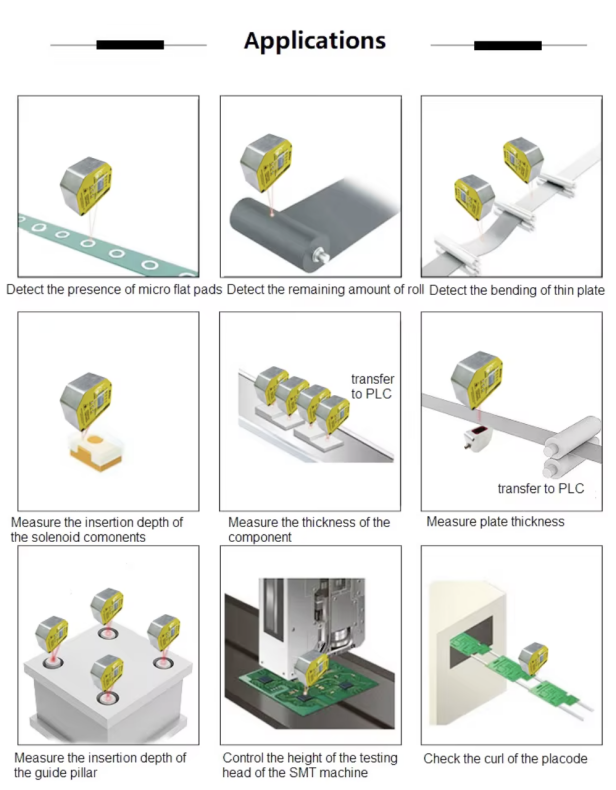 Applications

Detect the presence of micro flat pads

Detect the remaining amount of roll

Detect the bending of thin plate

Measure the insertion depth of the solenoid comonents

transfer to PLC

Measure the thickness of the component

transfer to PLC

Measure plate thickness

Measure the insertion depth of the guide pillar

Control the height of the testing head of the SMT machine

Check the curl of the placode